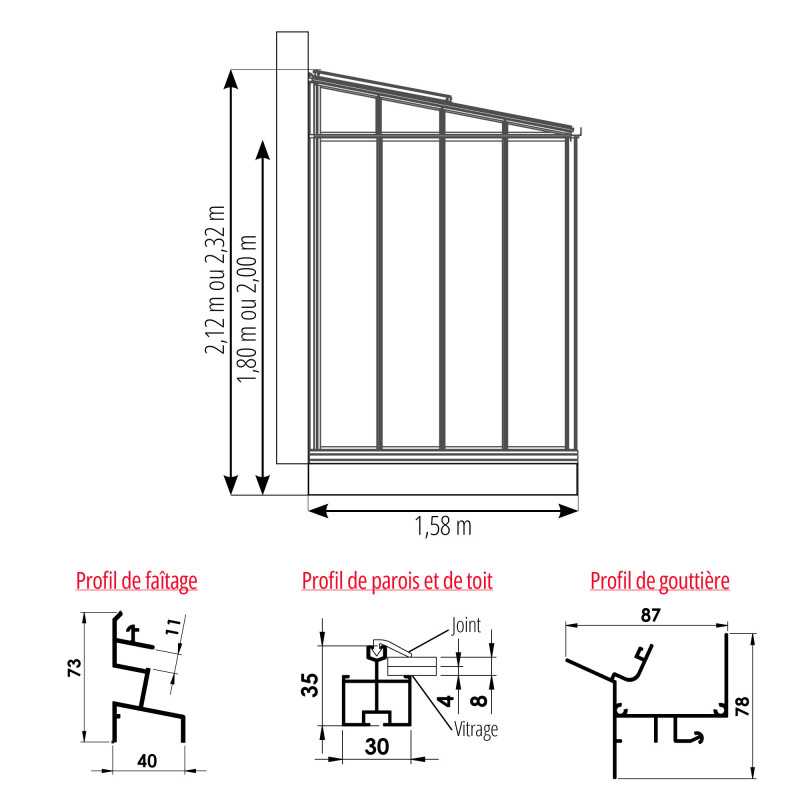 2,12 m ou 2,32 m
1,80 m ou 2,00 m
1,58 m

Profil de faîtage
73
11
40

Profil de parois et de toit
Joint
35
4
8
Vitrage
30

Profil de gouttière
87
78